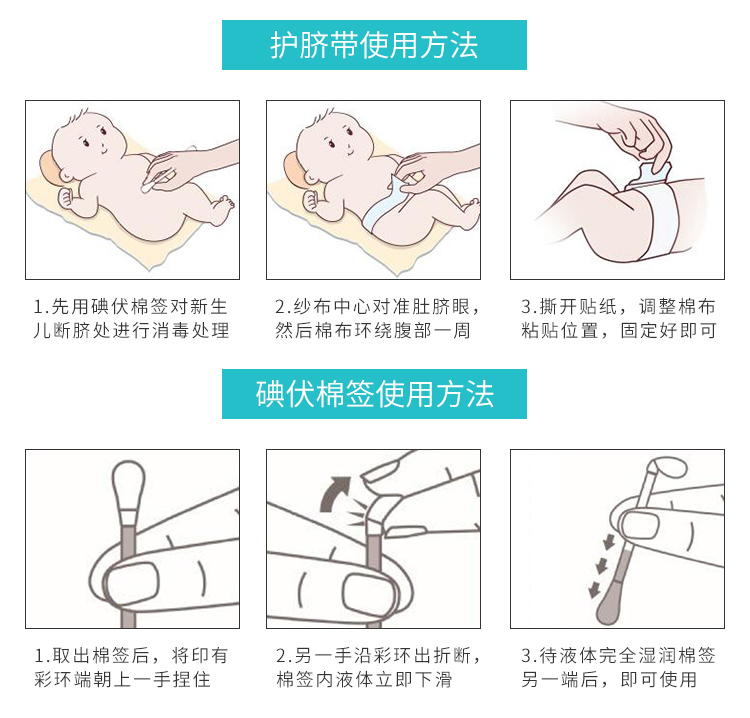 护脐带使用方法

1.先用碘伏棉签对新生儿断脐处进行消毒处理

2.纱布中心对准肚脐眼，然后棉布环绕腹部一周

3.撕开贴纸，调整棉布粘贴位置，固定好即可

碘伏棉签使用方法

1.取出棉签后，将印有彩环端朝上一手捏住

2.另一手沿彩环出折断，棉签内液体立即下滑

3.待液体完全湿润棉签另一端后，即可使用